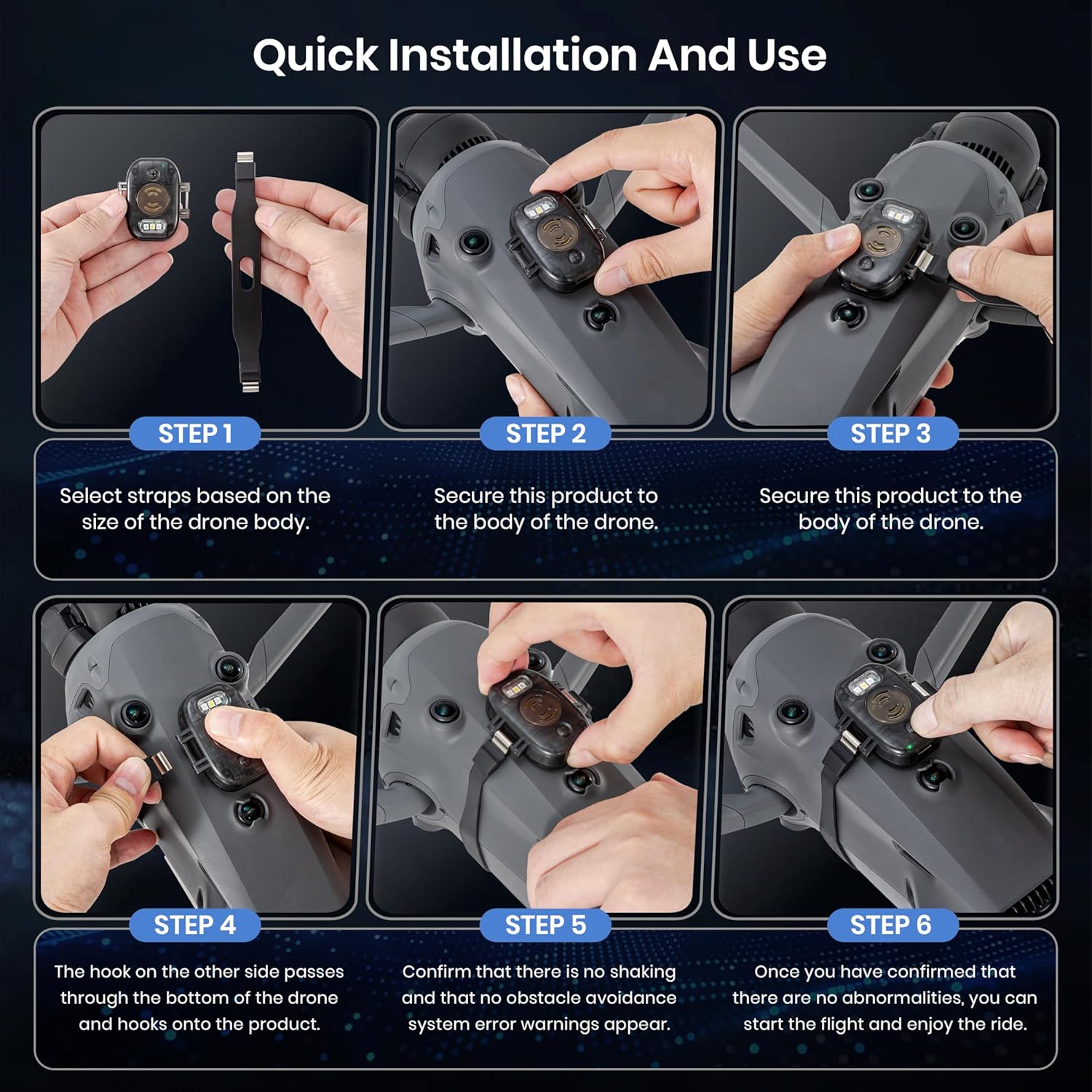 Quick Installation And Use

STEP 1

Select straps based on the size of the drone body.

STEP 2

Secure this product to the body of the drone.

STEP 3

Secure this product to the body of the drone.

STEP 4

The hook on the other side passes through the bottom of the drone and hooks onto the product.

STEP 5

Confirm that there is no shaking and that no obstacle avoidance system error warnings appear.

STEP 6

Once you have confirmed that there are no abnormalities, you can start the flight and enjoy the ride.