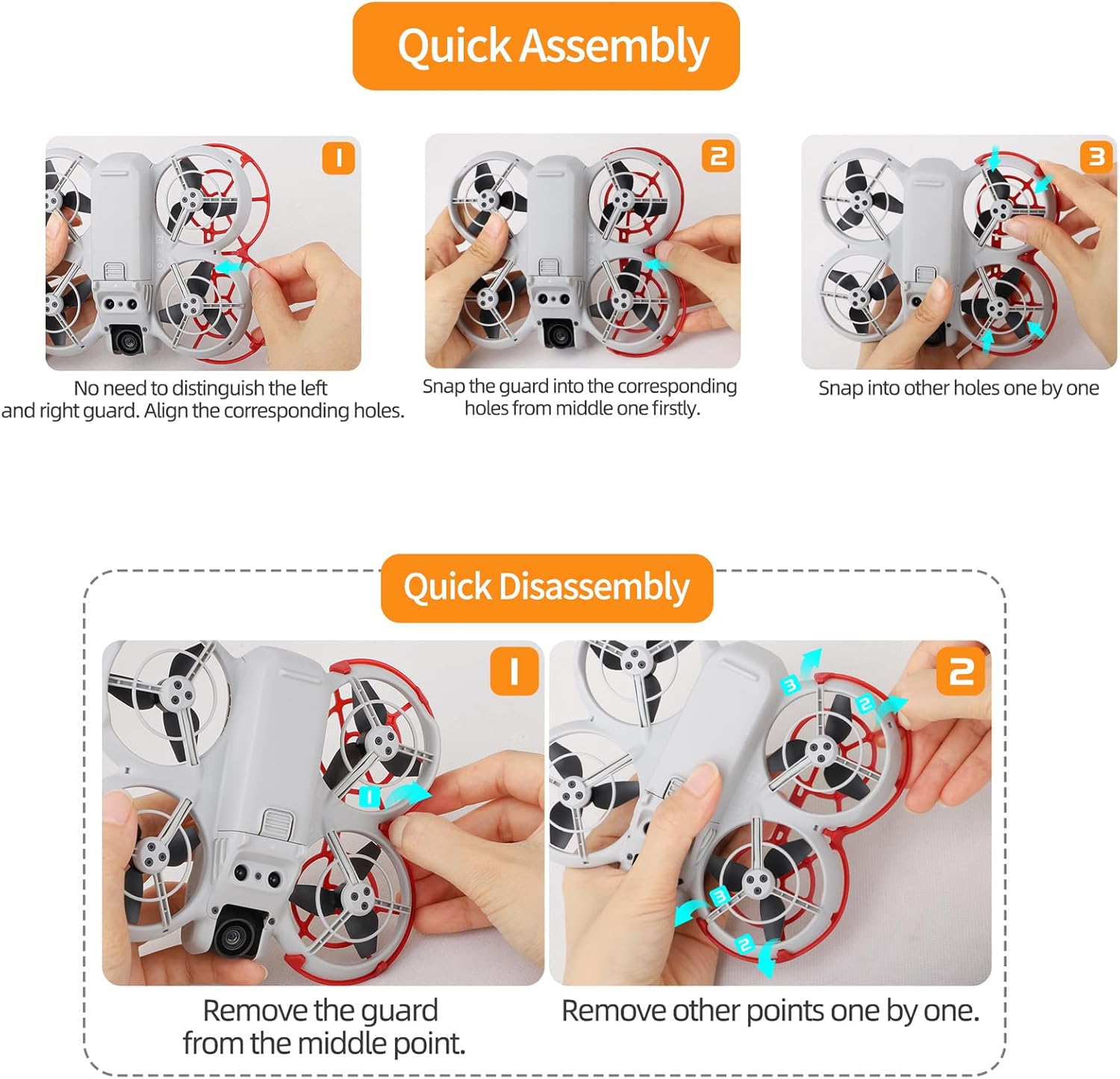 Quick Assembly

1

No need to distinguish the left and right guard. Align the corresponding holes.

2

Snap the guard into the corresponding holes from middle one firstly.

3

Snap into other holes one by one

Quick Disassembly

1

1

Remove the guard from the middle point.

2

3

2

3

2

Remove other points one by one.