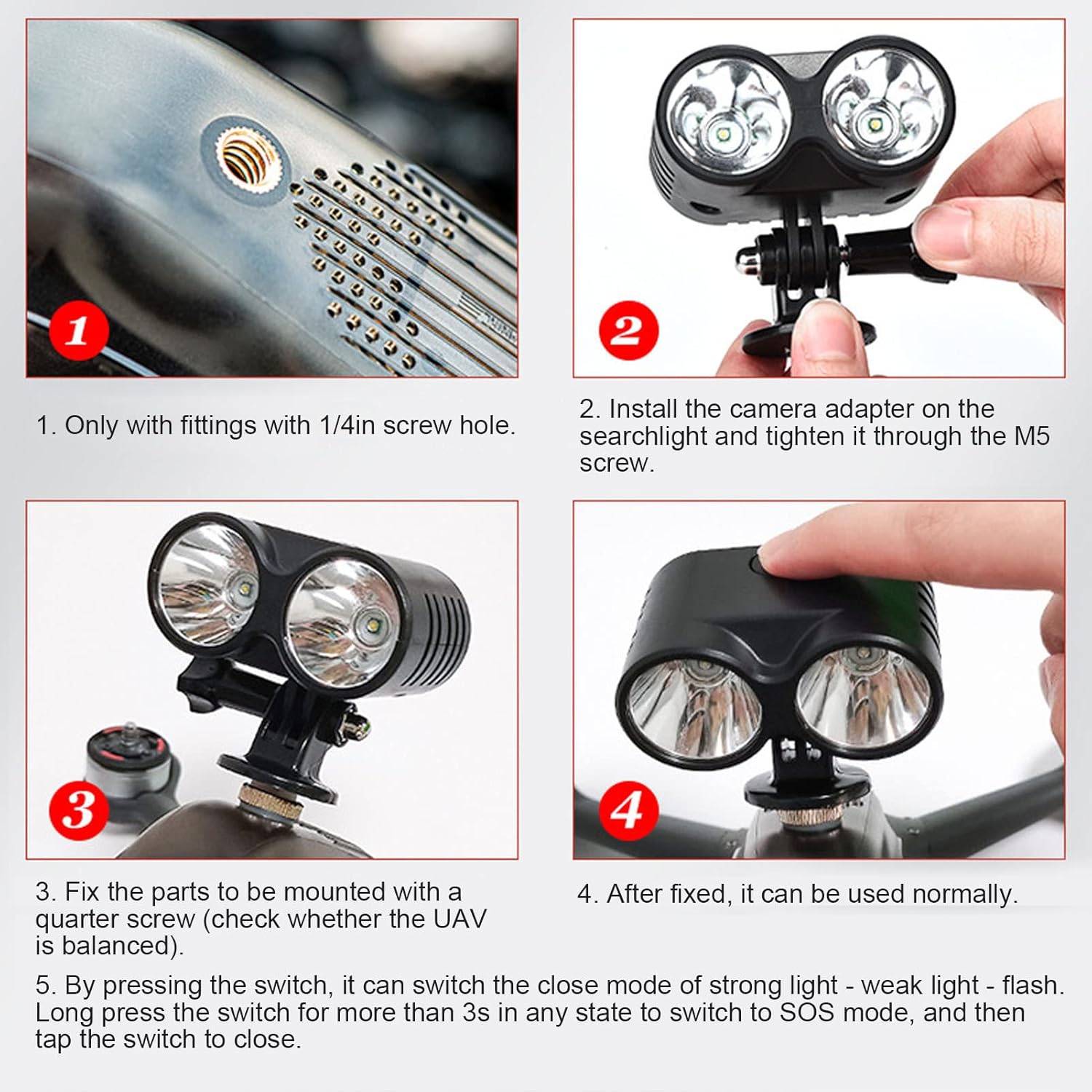 1

2

1. Only with fittings with 1/4in screw hole.

2. Install the camera adapter on the searchlight and tighten it through the M5 screw.

3

4

3. Fix the parts to be mounted with a quarter screw (check whether the UAV is balanced).

4. After fixed, it can be used normally.

5. By pressing the switch, it can switch the close mode of strong light - weak light - flash. Long press the switch for more than 3s in any state to switch to SOS mode, and then tap the switch to close.