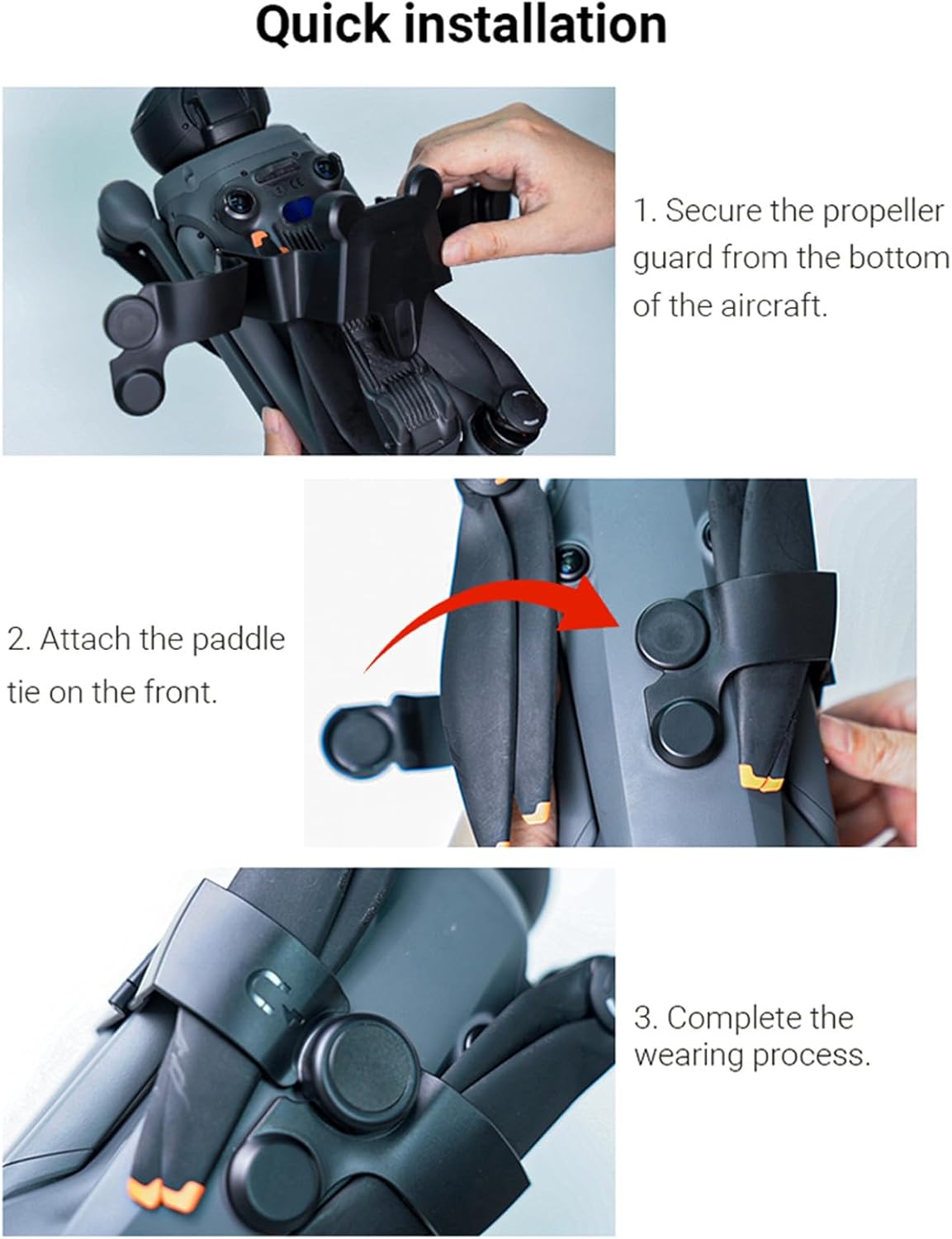 Quick installation

1. Secure the propeller guard from the bottom of the aircraft.

2. Attach the paddle tie on the front.

3. Complete the wearing process.