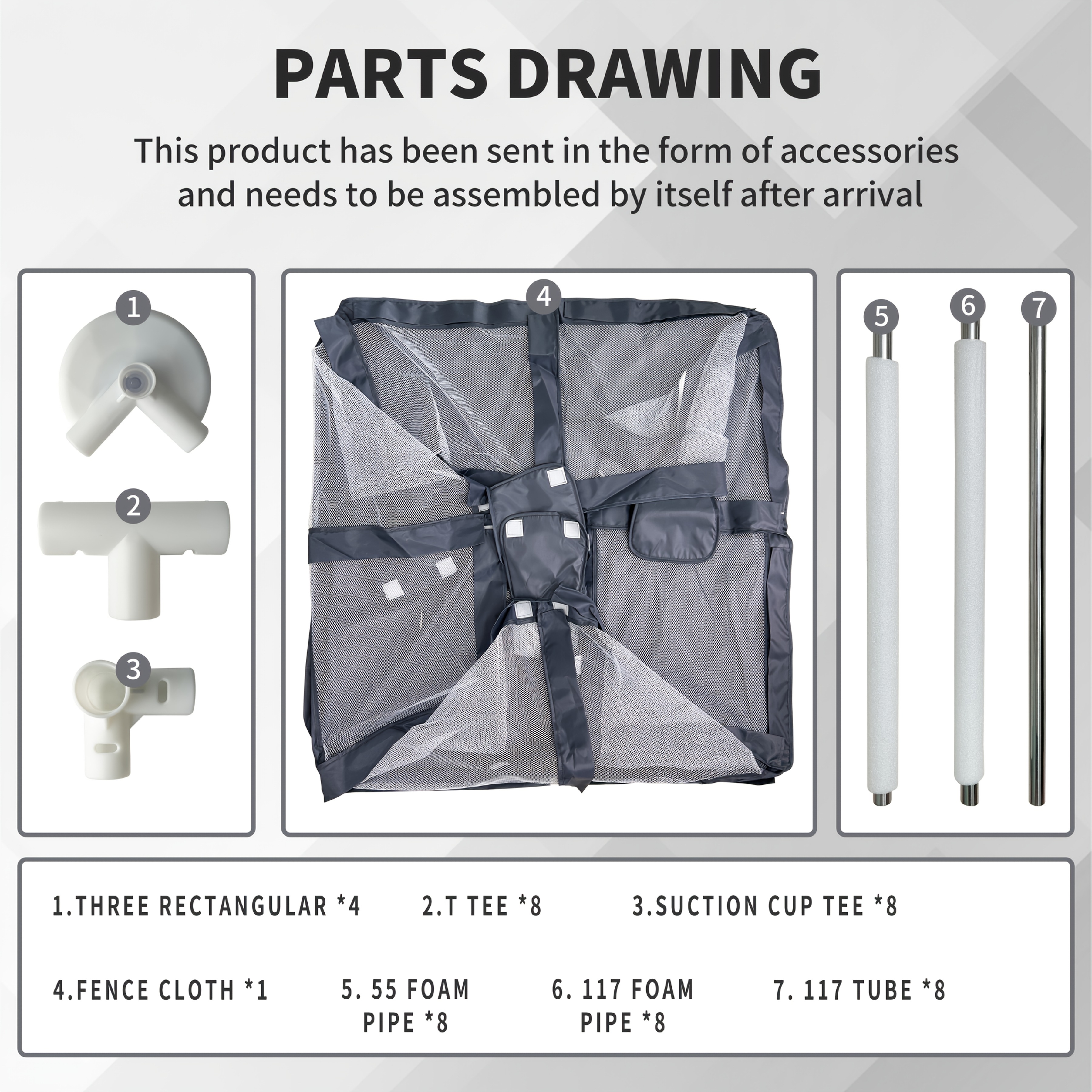 PARTS DRAWING

This product has been sent in the form of accessories and needs to be assembled by itself after arrival

1

2

3

4

5

6

7

1.THREE RECTANGULAR *4

2.T TEE *8

3.SUCTION CUP TEE *8

4.FENCE CLOTH *1

5. 55 FOAM PIPE *8

6. 117 FOAM PIPE *8

7. 117 TUBE *8